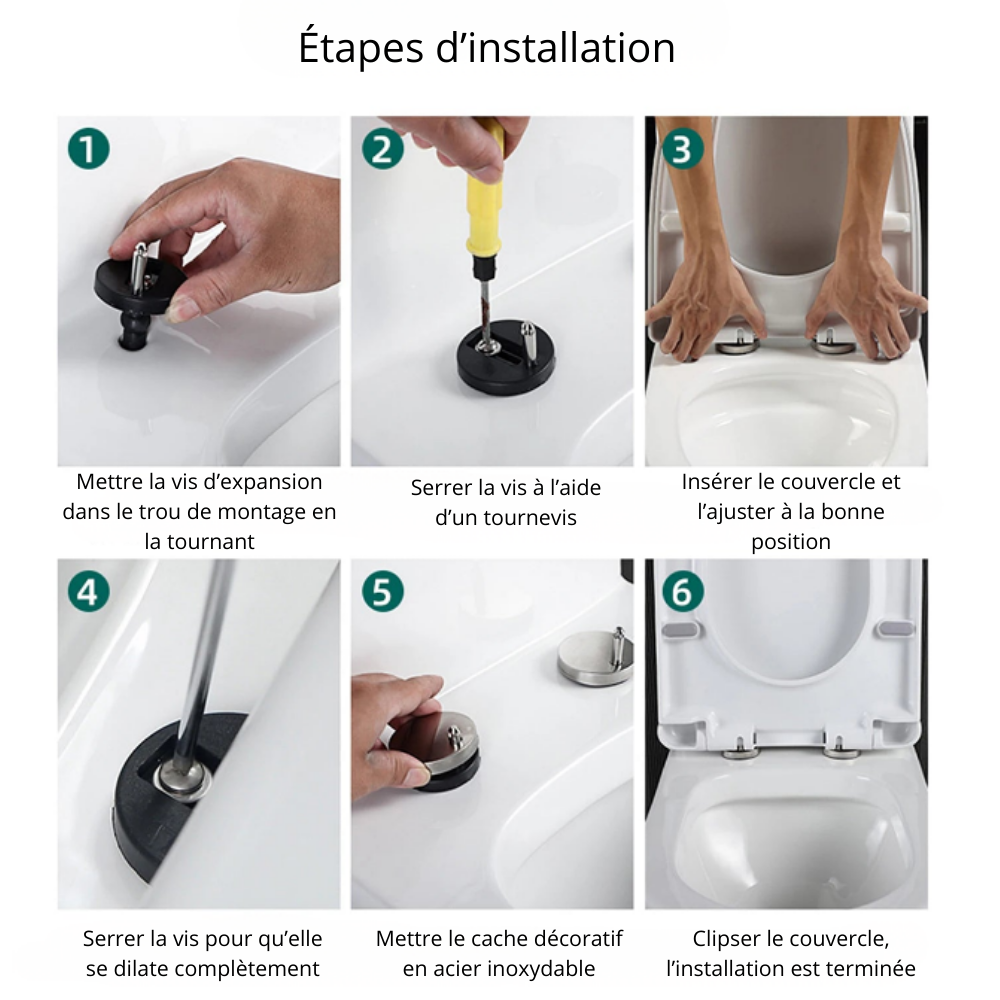 Étapes d’installation

1

Mettre la vis d’expansion dans le trou de montage en la tournant

2

Serrer la vis à l’aide d’un tournevis

3

Insérer le couvercle et l’ajuster à la bonne position

4

Serrer la vis pour qu’elle se dilate complètement

5

Mettre le cache décoratif en acier inoxydable

6

Clipser le couvercle, l’installation est terminée